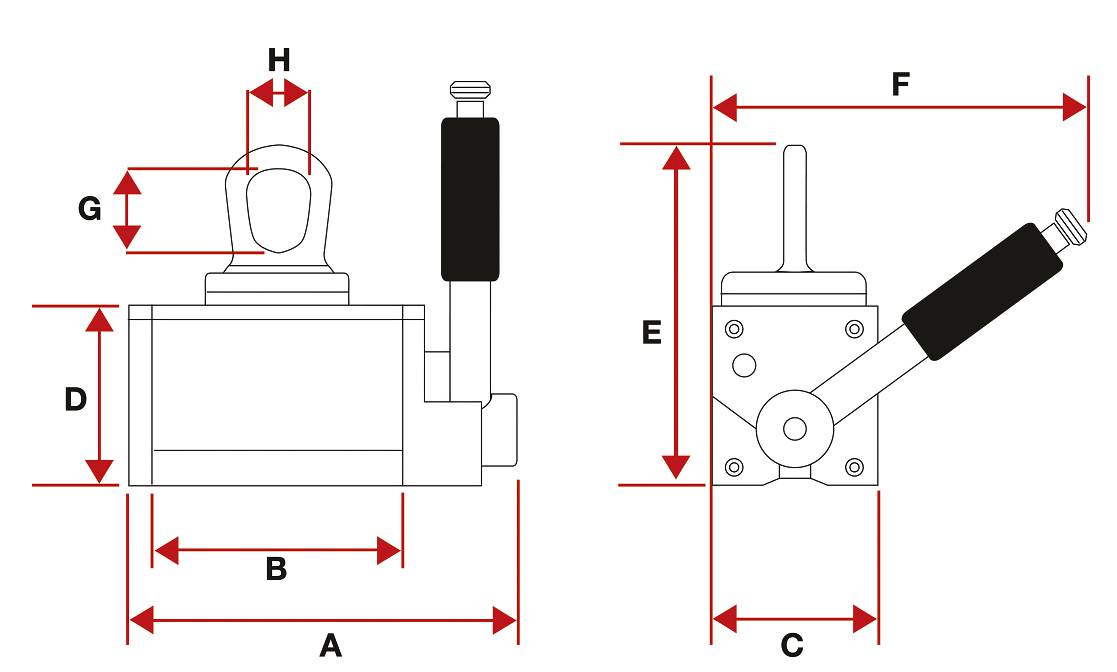 H
G
D
B
A
F
E
C